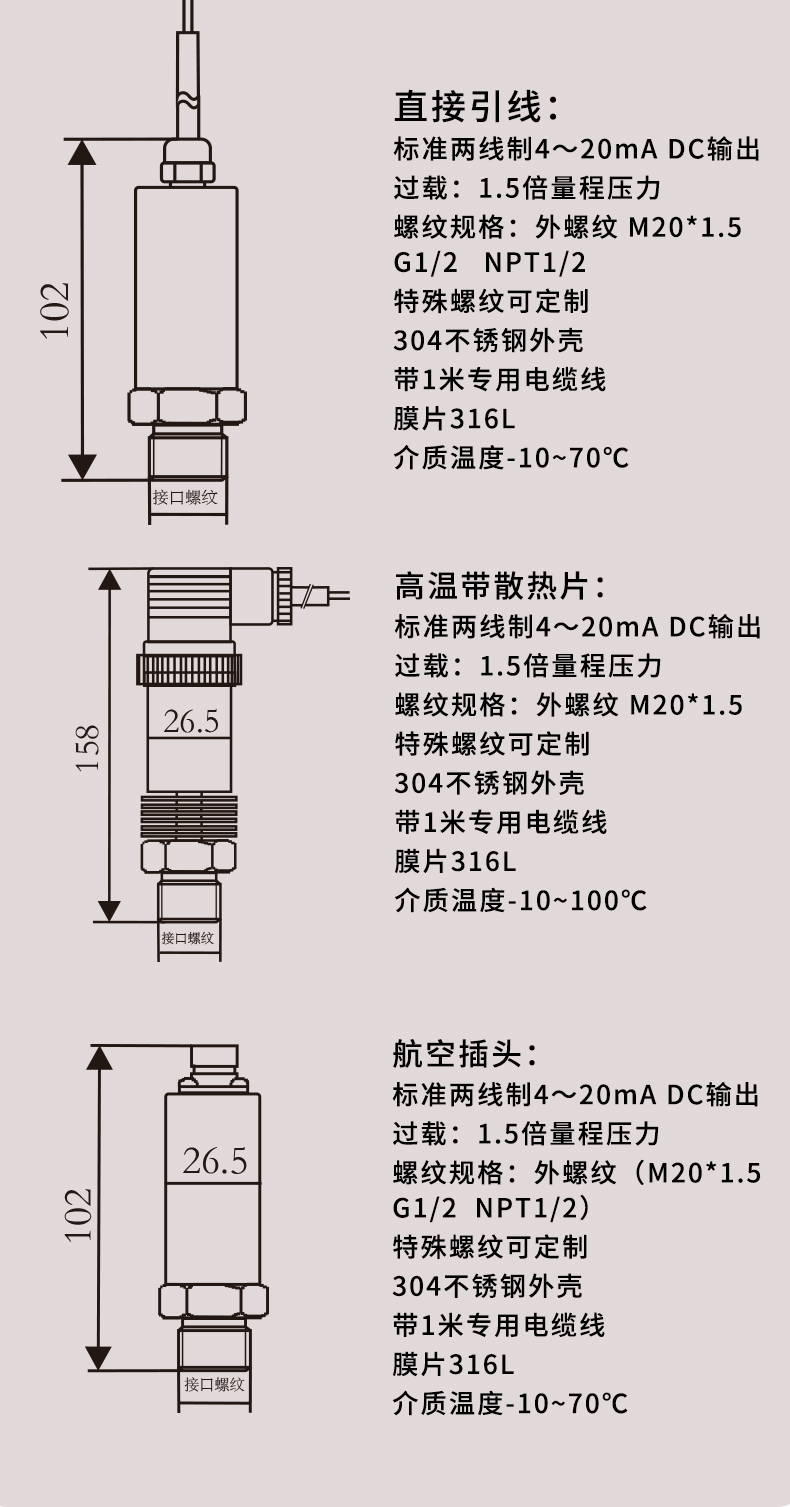 102

接口螺纹

直接引线：
标准两线制4～20mA DC输出
过载：1.5倍量程压力
螺纹规格：外螺纹 M20*1.5
G1/2 NPT1/2
特殊螺纹可定制
304不锈钢外壳
带1米专用电缆线
膜片316L
介质温度-10~70℃

158

26.5

接口螺纹

高温带散热片：
标准两线制4～20mA DC输出
过载：1.5倍量程压力
螺纹规格：外螺纹 M20*1.5
特殊螺纹可定制
304不锈钢外壳
带1米专用电缆线
膜片316L
介质温度-10~100℃

102

26.5

接口螺纹

航空插头：
标准两线制4～20mA DC输出
过载：1.5倍量程压力
螺纹规格：外螺纹（M20*1.5
G1/2 NPT1/2）
特殊螺纹可定制
304不锈钢外壳
带1米专用电缆线
膜片316L
介质温度-10~70℃